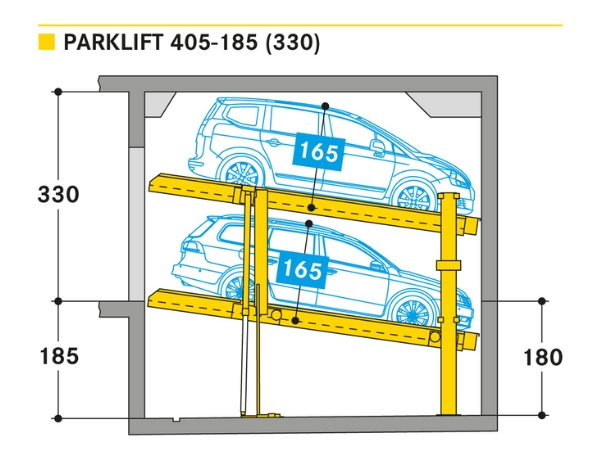 PARKLIFT 405-185 (330)

330

165

165

185

180